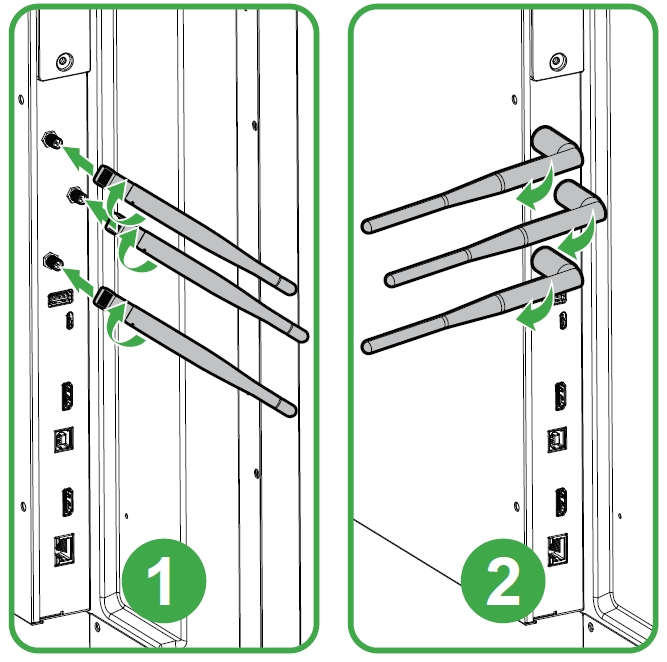 1

2