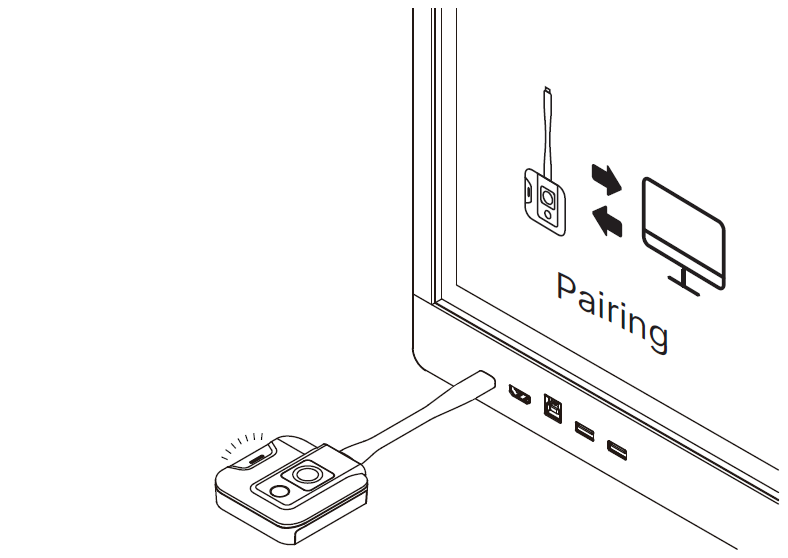 Pairing