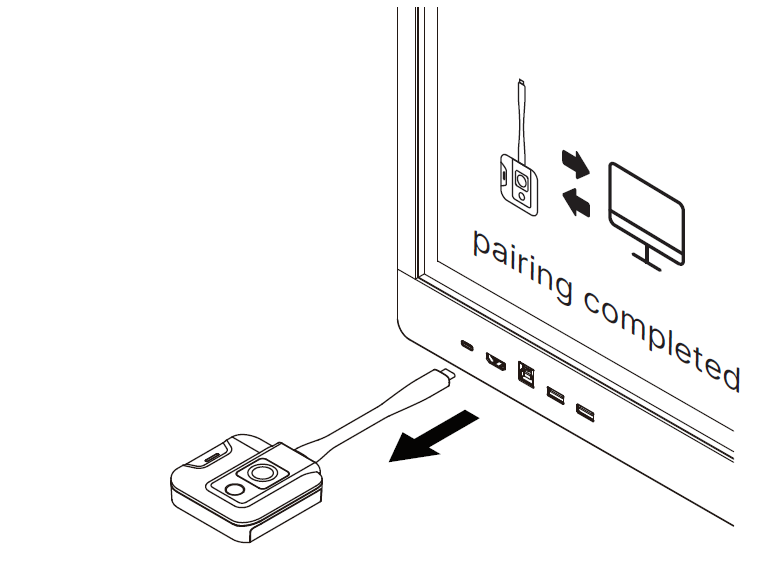 pairing completed