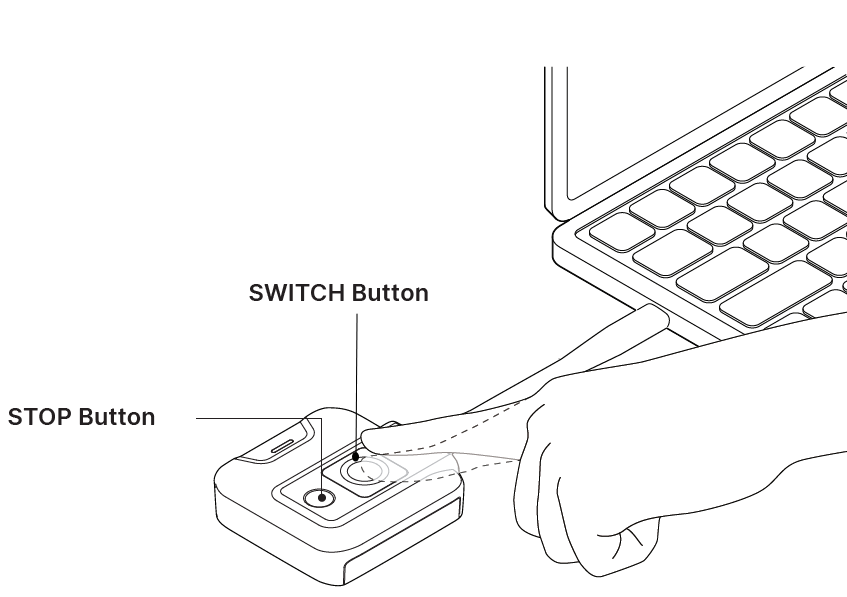 SWITCH Button

STOP Button